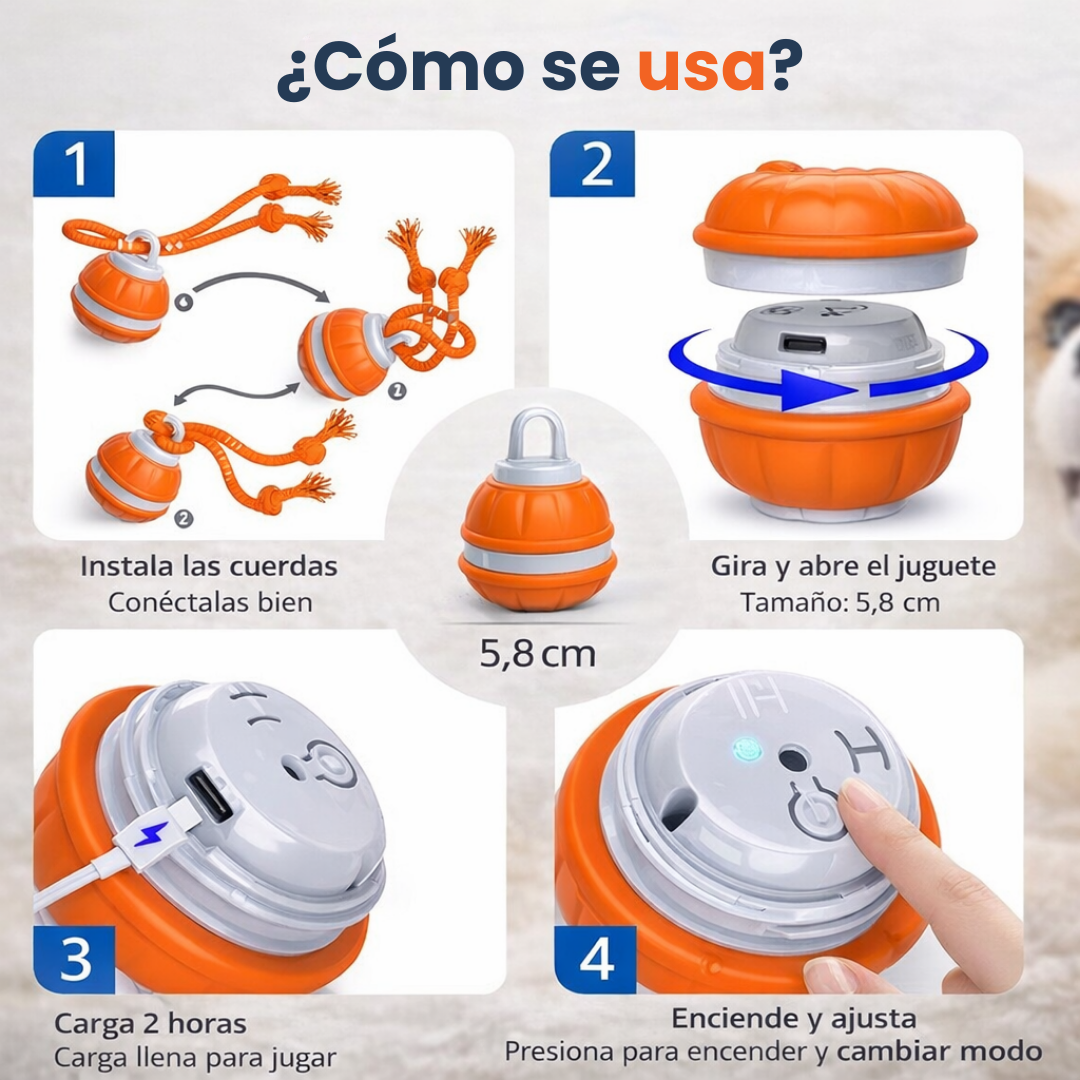 ¿Cómo se usa?

1

Instala las cuerdas
Conéctalas bien

2

Gira y abre el juguete
Tamaño: 5,8 cm

5,8 cm

3

Carga 2 horas
Carga llena para jugar

4

Enciende y ajusta
Presiona para encender y cambiar modo